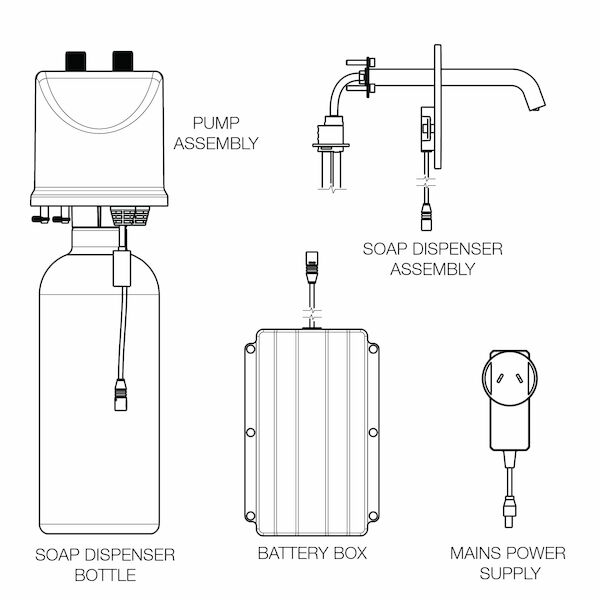 PUMP ASSEMBLY

SOAP DISPENSER ASSEMBLY

SOAP DISPENSER BOTTLE

BATTERY BOX

MAINS POWER SUPPLY